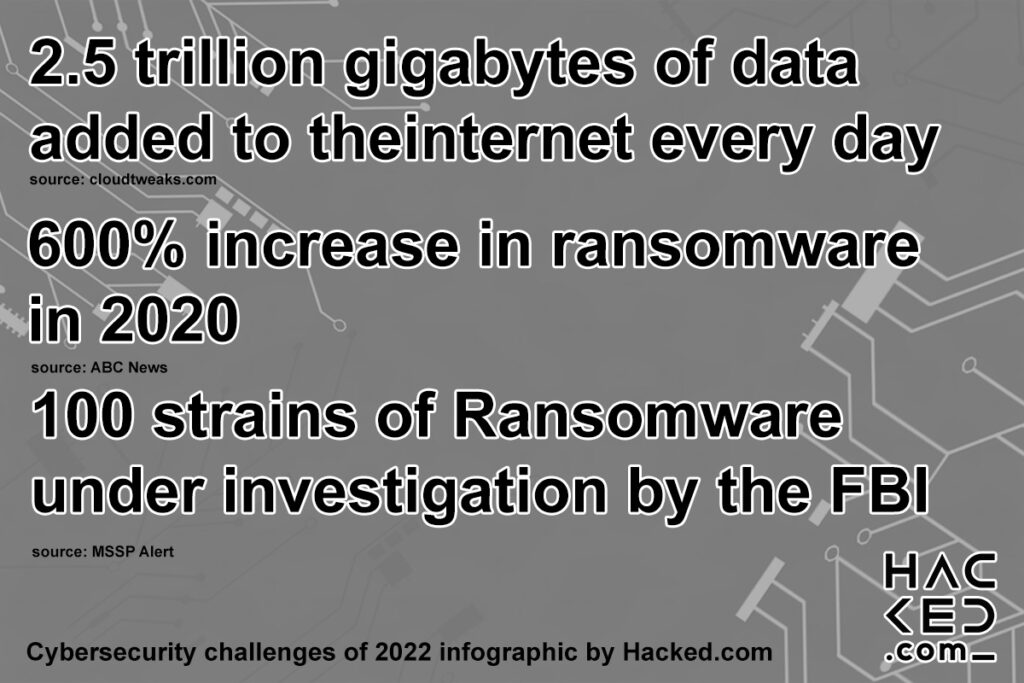 2.5 trillion gigabytes of data added to theinternet every day

source: cloudtweaks.com

600% increase in ransomware in 2020

source: ABC News

100 strains of Ransomware under investigation by the FBI

source: MSSP Alert

HAC
KED
.com_

Cybersecurity challenges of 2022 infographic by Hacked.com